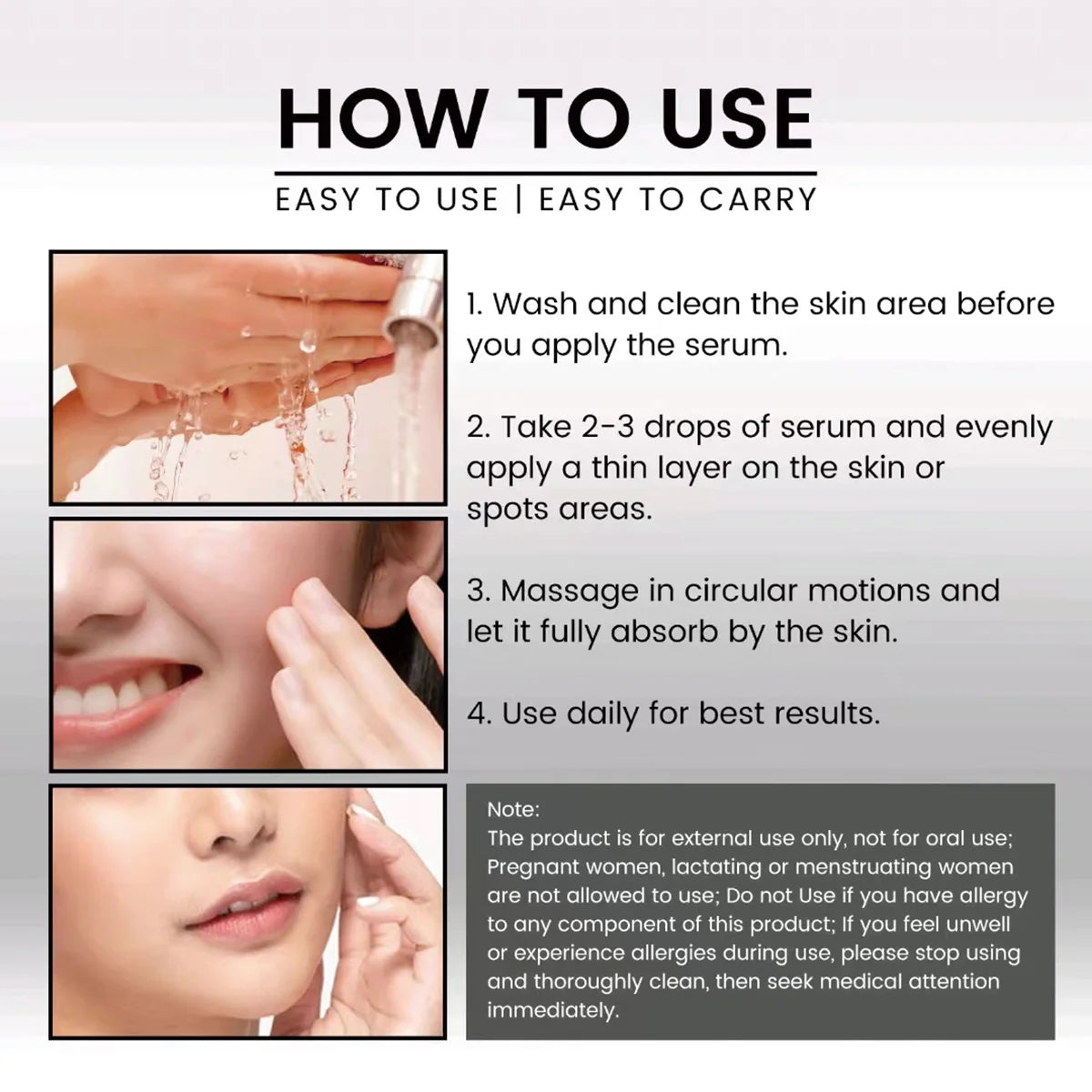 HOW TO USE

EASY TO USE | EASY TO CARRY

1. Wash and clean the skin area before you apply the serum.

2. Take 2-3 drops of serum and evenly apply a thin layer on the skin or spots areas.

3. Massage in circular motions and let it fully absorb by the skin.

4. Use daily for best results.

Note:
The product is for external use only, not for oral use; Pregnant women, lactating or menstruating women are not allowed to use; Do not Use if you have allergy to any component of this product; If you feel unwell or experience allergies during use, please stop using and thoroughly clean, then seek medical attention immediately.