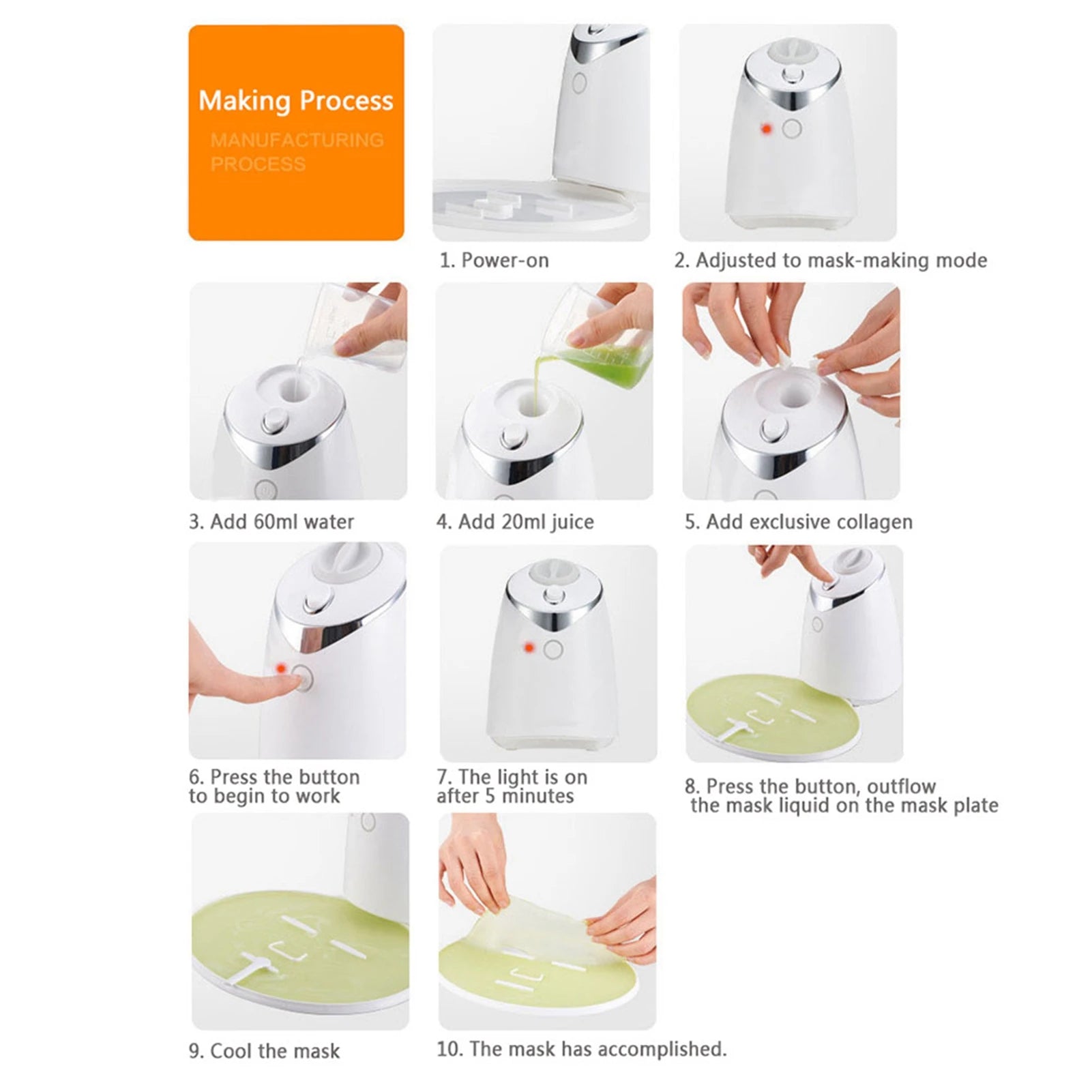 Making Process

MANUFACTURING PROCESS

1. Power-on

2. Adjusted to mask-making mode

3. Add 60ml water

4. Add 20ml juice

5. Add exclusive collagen

6. Press the button to begin to work

7. The light is on after 5 minutes

8. Press the button, outflow the mask liquid on the mask plate

9. Cool the mask

10. The mask has accomplished.