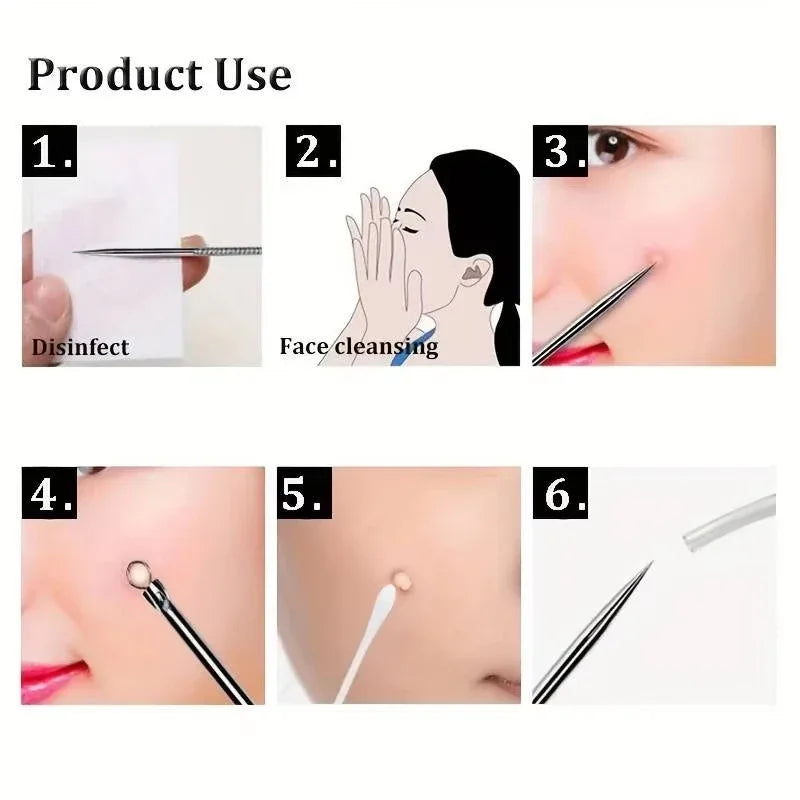 Product Use

1.

Disinfect

2.

Face cleansing

3.

4.

5.

6.