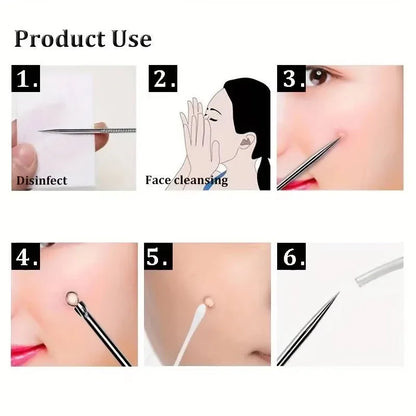 Product Use

1.

Disinfect

2.

Face cleansing

3.

4.

5.

6.